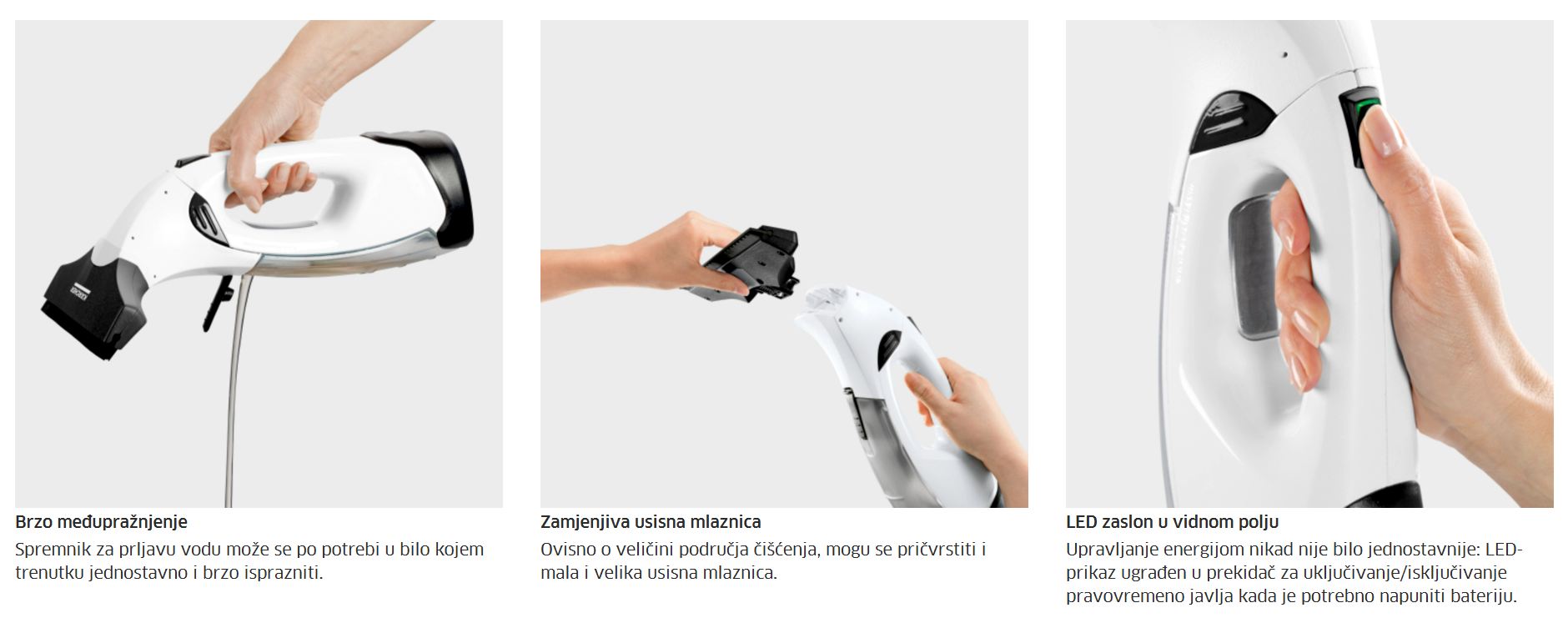 Brzo međupražnjenje

Spremnik za prljavu vodu može se po potrebi u bilo kojem trenutku jednostavno i brzo isprazniti.

Zamjenjiva usisna mlaznica

Ovisno o veličini područja čišćenja, mogu se pričvrstiti i mala i velika usisna mlaznica.

LED zaslon u vidnom polju

Upravljanje energijom nikad nije bilo jednostavnije: LED-prikaz ugrađen u prekidač za uključivanje/isključivanje pravovremeno javlja kada je potrebno napuniti bateriju.